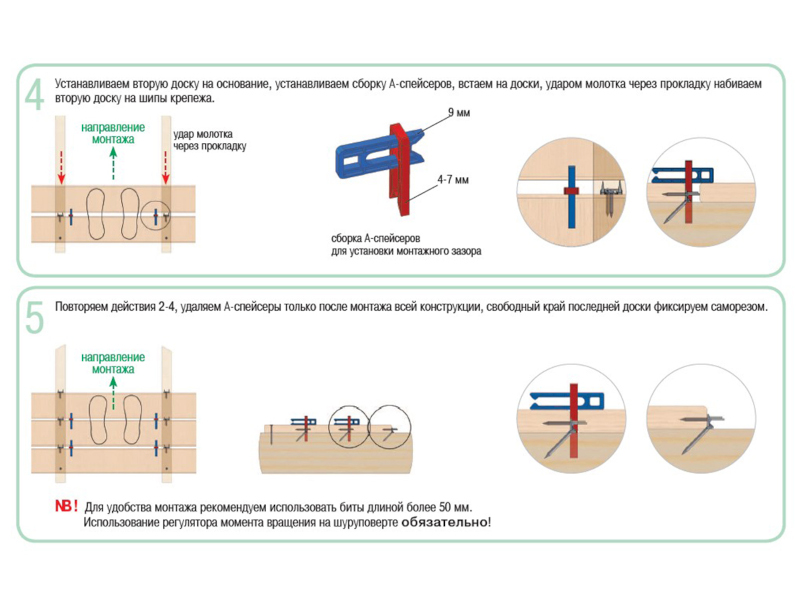 4

Устанавливаем вторую доску на основание, устанавливаем сборку А-спейсеров, встаем на доски, ударом молотка через прокладку набиваем вторую доску на шипы крепежа.

направление монтажа

удар молотка через прокладку

9 мм

4-7 мм

сборка А-спейсеров для установки монтажного зазора

5

Повторяем действия 2-4, удаляем А-спейсеры только после монтажа всей конструкции, свободный край последней доски фиксируем саморезом.

направление монтажа

NB! Для удобства монтажа рекомендуем использовать биты длиной более 50 мм. Использование регулятора момента вращения на шуруповерте обязательно!