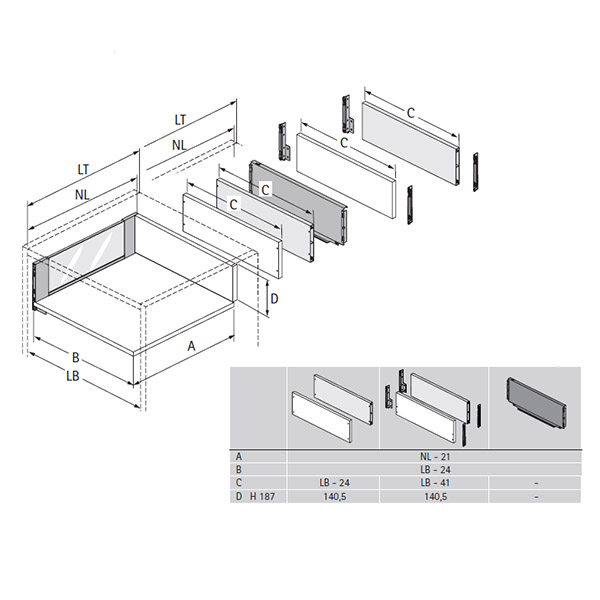 LT
NL
LT
NL
C
C
C
C
D
A
B
LB

| | | | |
|---|---|---|---|
| A | NL - 21 | | |
| B | LB - 24 | | |
| C | LB - 24 | LB - 41 | - |
| D H 187 | 140,5 | 140,5 | - |