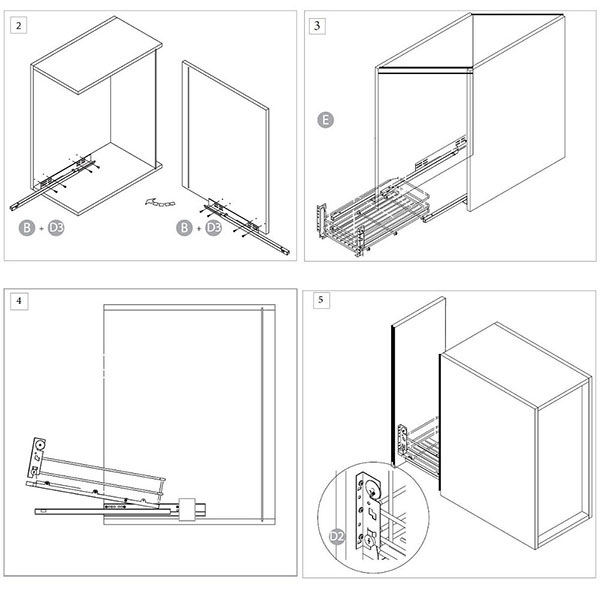 2

B + D3

B + D3

3

E

4

5

D2