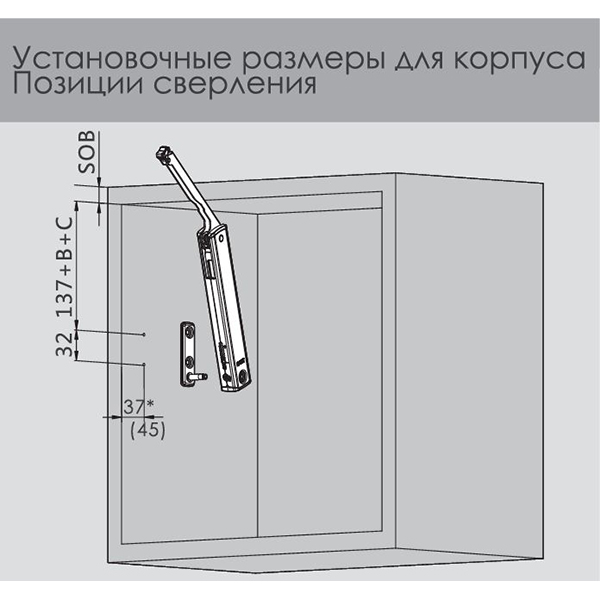 Установочные размеры для корпуса
Позиции сверления

SOB

137+B+C

32

37*
(45)