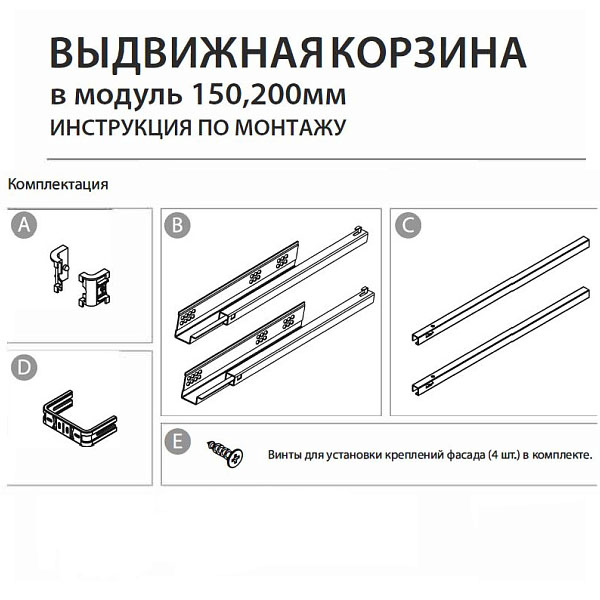 ВЫДВИЖНАЯ КОРЗИНА
в модуль 150,200мм
ИНСТРУКЦИЯ ПО МОНТАЖУ

Комплектация

A

B

C

D

E

Винты для установки креплений фасада (4 шт.) в комплекте.