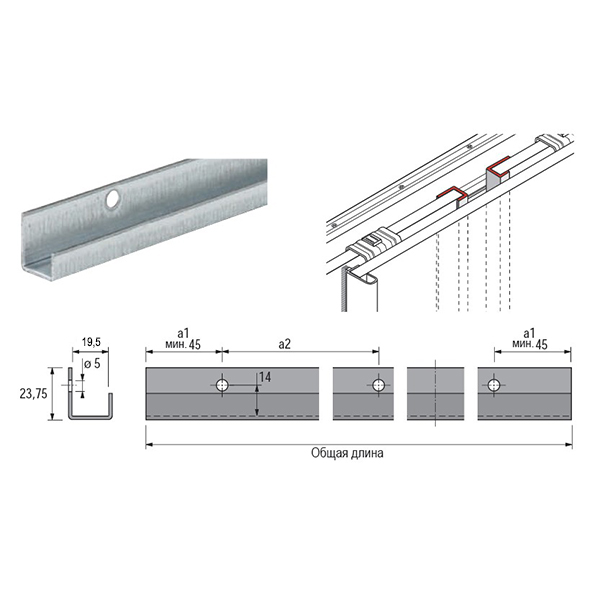 19,5
ø 5
23,75
a1
мин. 45
a2
14
a1
мин. 45
Общая длина