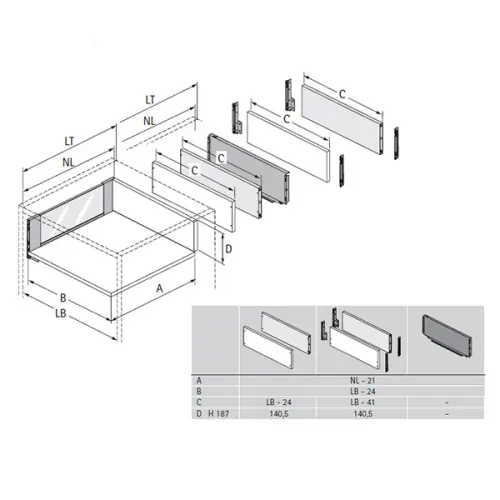 LT
NL
LT
NL
C
C
C
C
D
A
B
LB

| | | | |
|---|---|---|---|
| A | NL – 21 | | |
| B | LB – 24 | | |
| C | LB – 24 | LB – 41 | – |
| D H 187 | 140,5 | 140,5 | – |