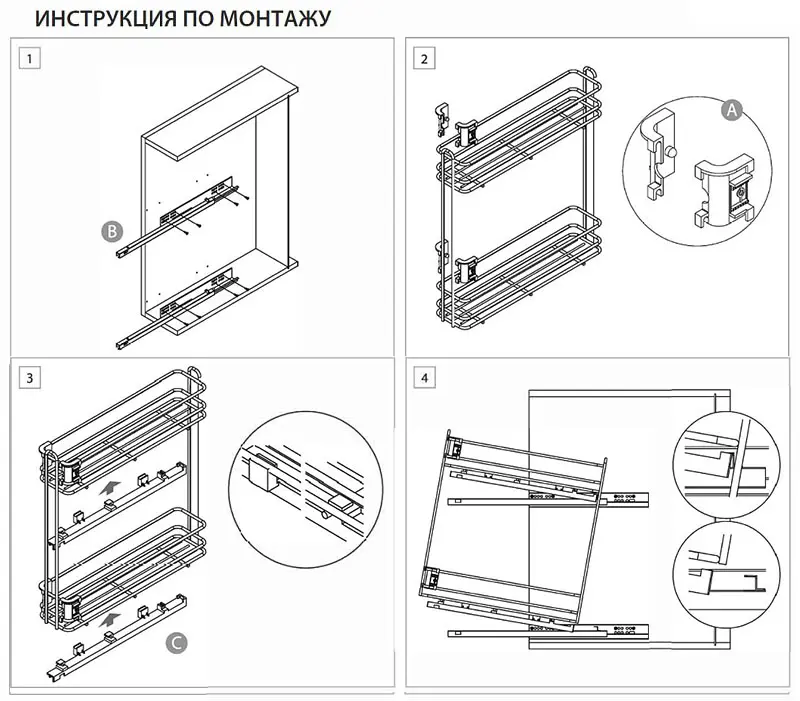 ИНСТРУКЦИЯ ПО МОНТАЖУ

1

B

2

A

3

C

4