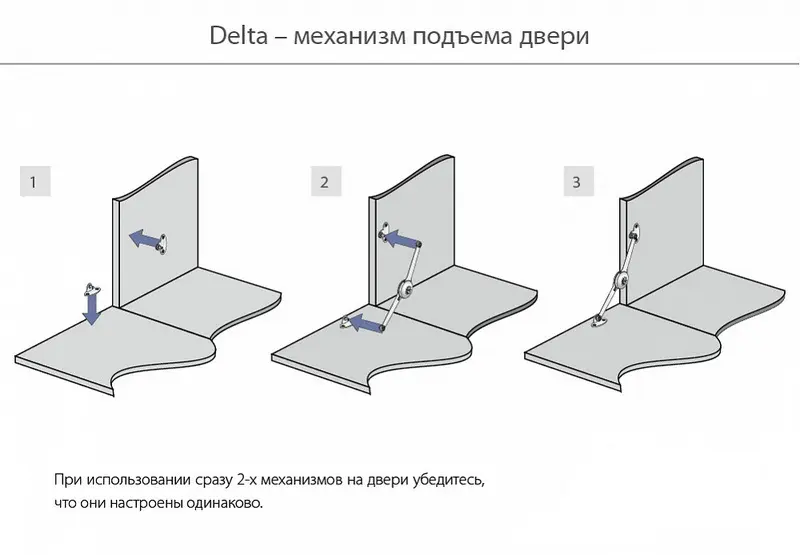 Delta – механизм подъема двери

1

2

3

При использовании сразу 2-х механизмов на двери убедитесь, что они настроены одинаково.