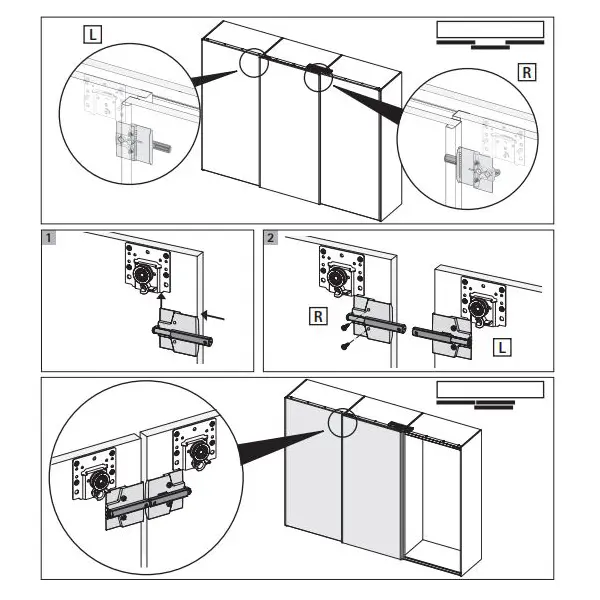 L

R

1

2

R

L